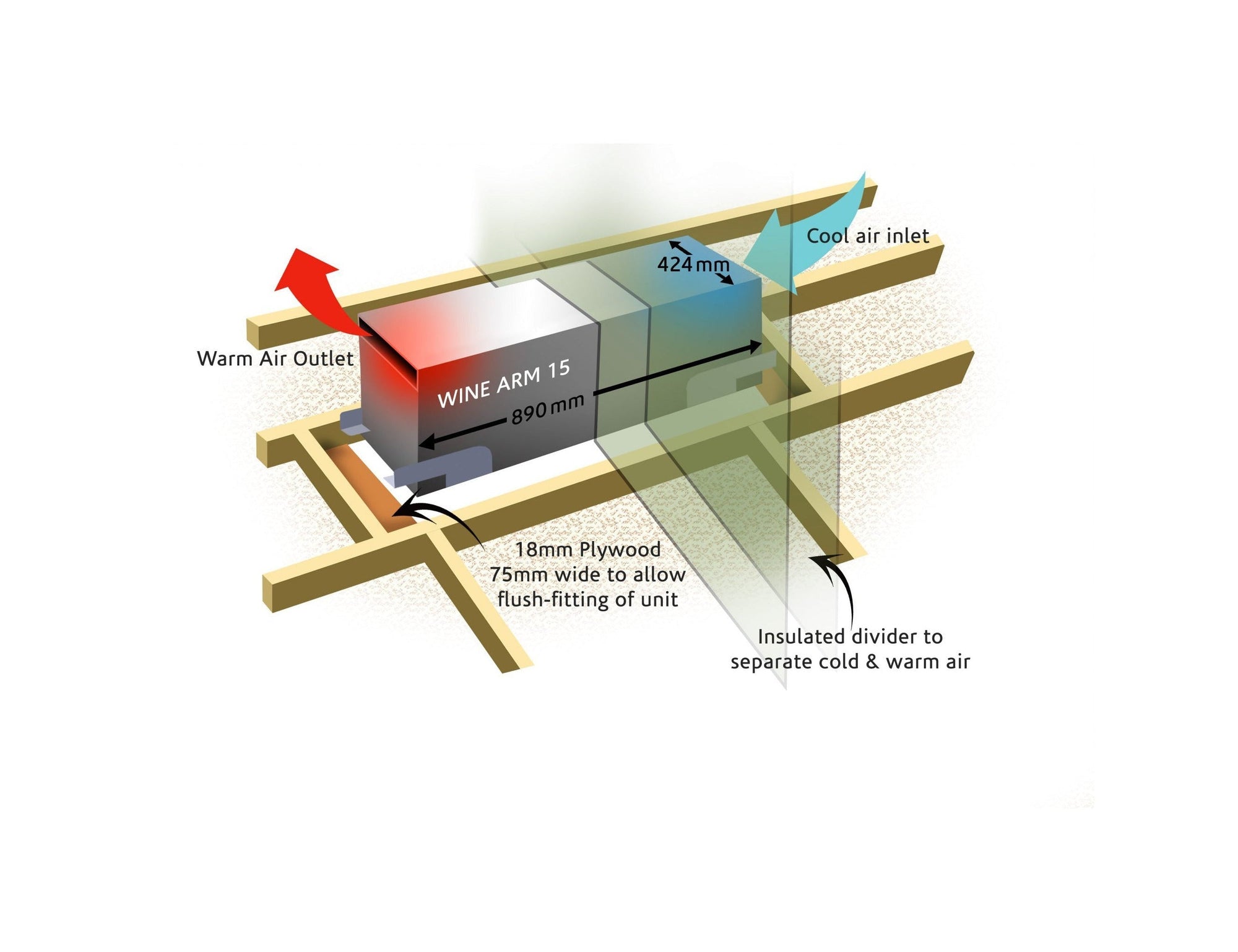 Cool air inlet

424 mm

Warm Air Outlet

WINE ARM 15

890 mm

18mm Plywood
75mm wide to allow
flush-fitting of unit

Insulated divider to
separate cold & warm air